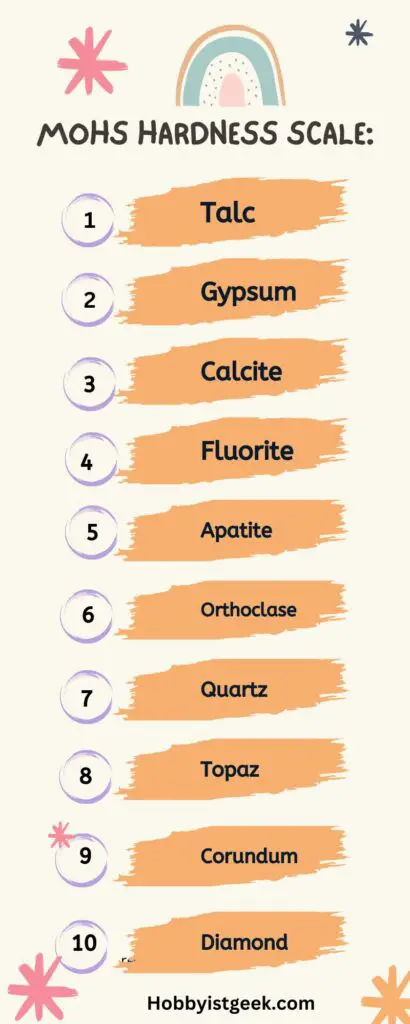 MOHS HARDNESS SCALE:

1 Talc

2 Gypsum

3 Calcite

4 Fluorite

5 Apatite

6 Orthoclase

7 Quartz

8 Topaz

9 Corundum

10 Diamond

Hobbyistgeek.com